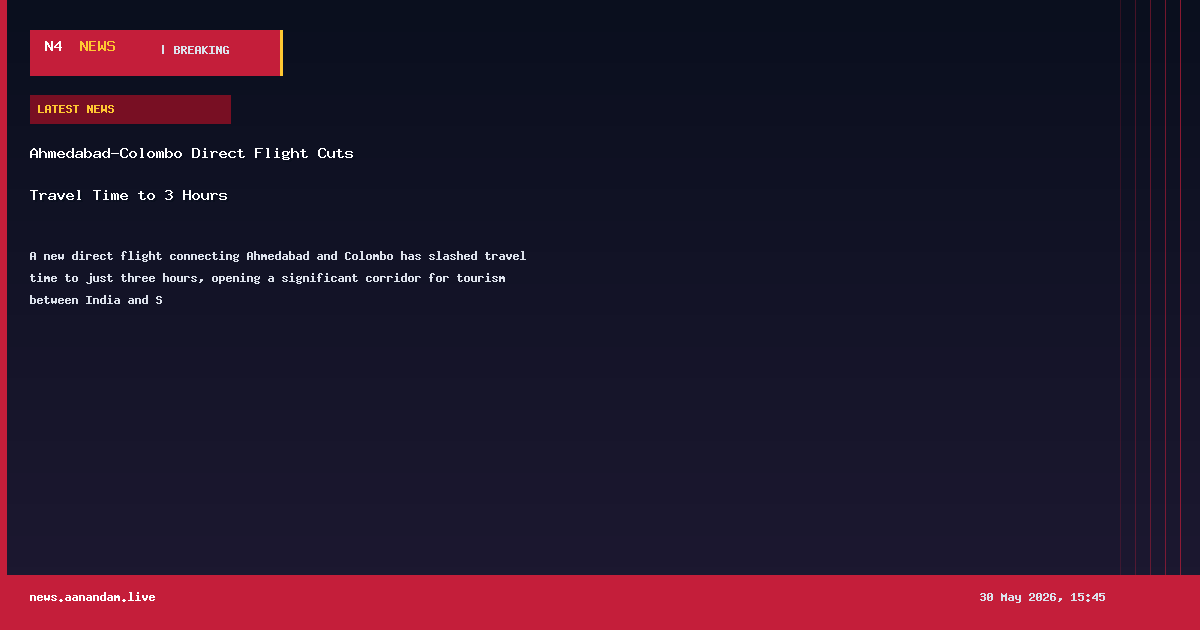 N4 NEWS | BREAKING

LATEST NEWS

Ahmedabad-Colombo Direct Flight Cuts

Travel Time to 3 Hours

A new direct flight connecting Ahmedabad and Colombo has slashed travel time to just three hours, opening a significant corridor for tourism between India and S

news.aanandam.live

30 May 2026, 15:45