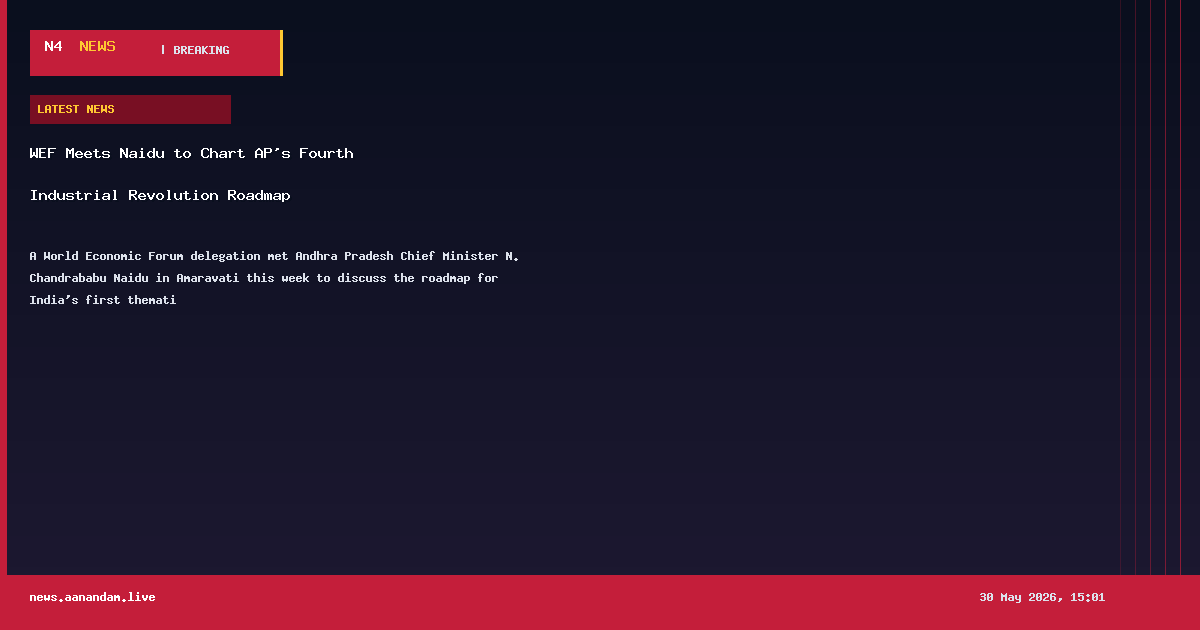 N4 NEWS | BREAKING

LATEST NEWS

WEF Meets Naidu to Chart AP's Fourth Industrial Revolution Roadmap

A World Economic Forum delegation met Andhra Pradesh Chief Minister N. Chandrababu Naidu in Amaravati this week to discuss the roadmap for India's first themati

news.aanandam.live

30 May 2026, 15:01