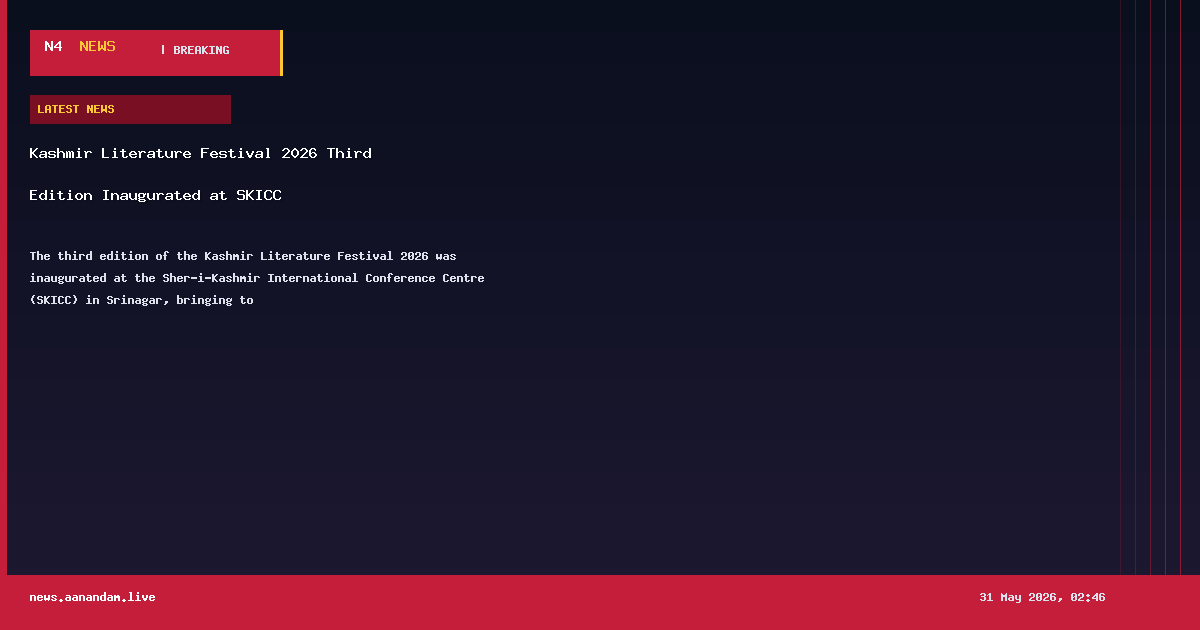 N4 NEWS | BREAKING

LATEST NEWS

Kashmir Literature Festival 2026 Third Edition Inaugurated at SKICC

The third edition of the Kashmir Literature Festival 2026 was inaugurated at the Sher-i-Kashmir International Conference Centre (SKICC) in Srinagar, bringing to

news.aanandam.live

31 May 2026, 02:46