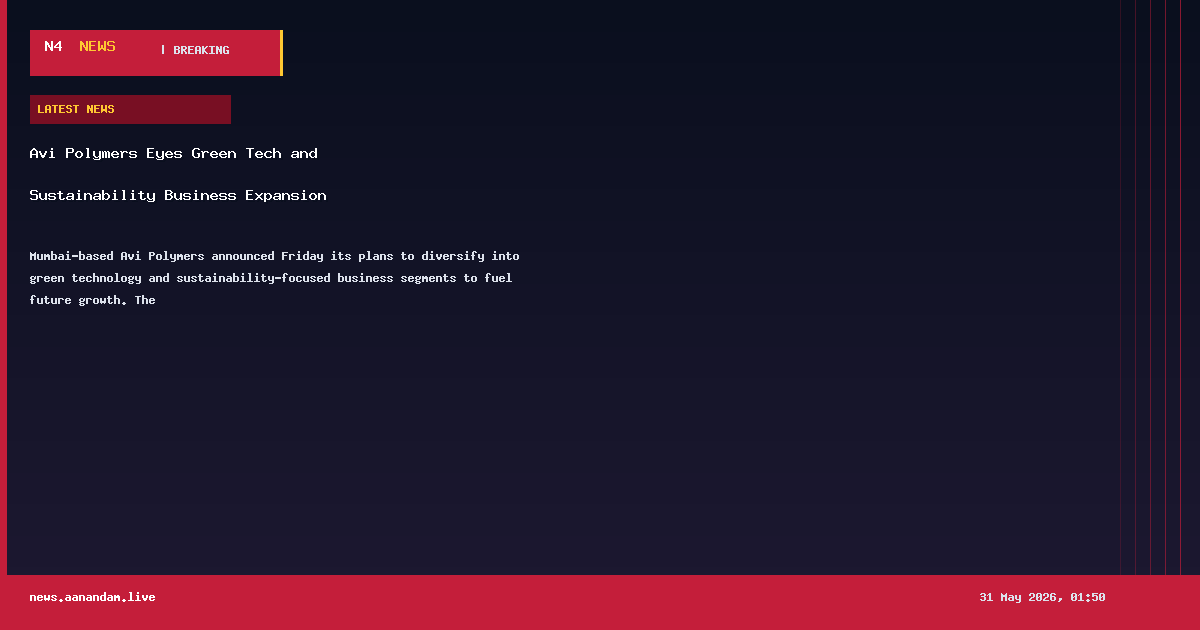 N4 NEWS | BREAKING

LATEST NEWS

Avi Polymers Eyes Green Tech and Sustainability Business Expansion

Mumbai-based Avi Polymers announced Friday its plans to diversify into green technology and sustainability-focused business segments to fuel future growth. The

news.aanandam.live

31 May 2026, 01:50