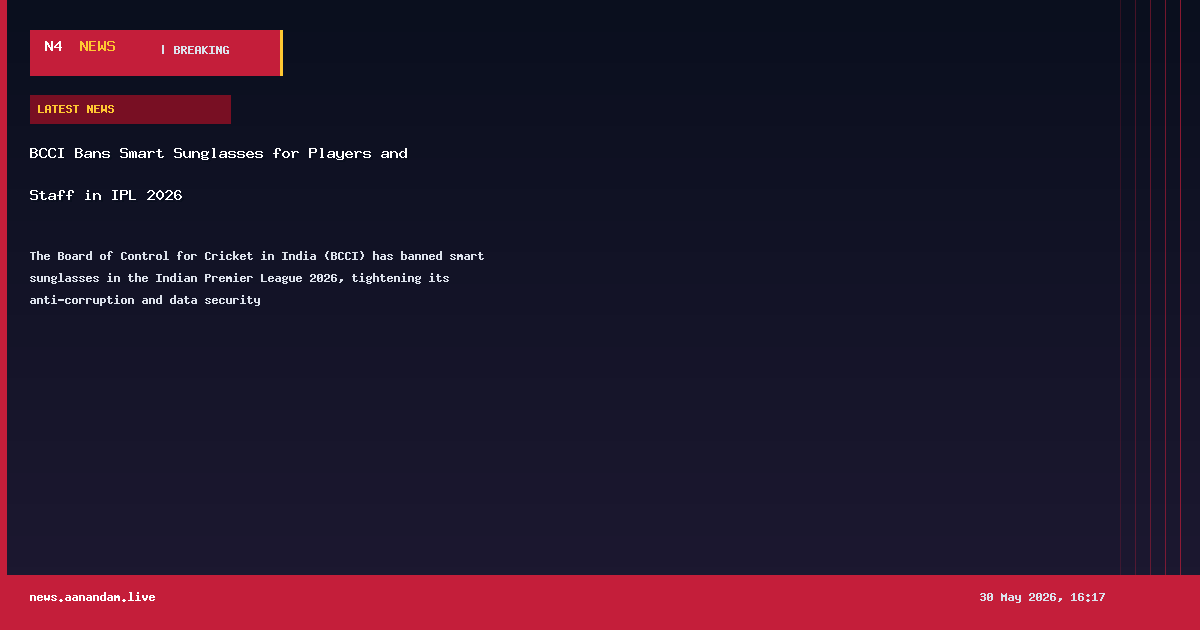 N4 NEWS | BREAKING

LATEST NEWS

BCCI Bans Smart Sunglasses for Players and Staff in IPL 2026

The Board of Control for Cricket in India (BCCI) has banned smart sunglasses in the Indian Premier League 2026, tightening its anti-corruption and data security

news.aanandam.live

30 May 2026, 16:17